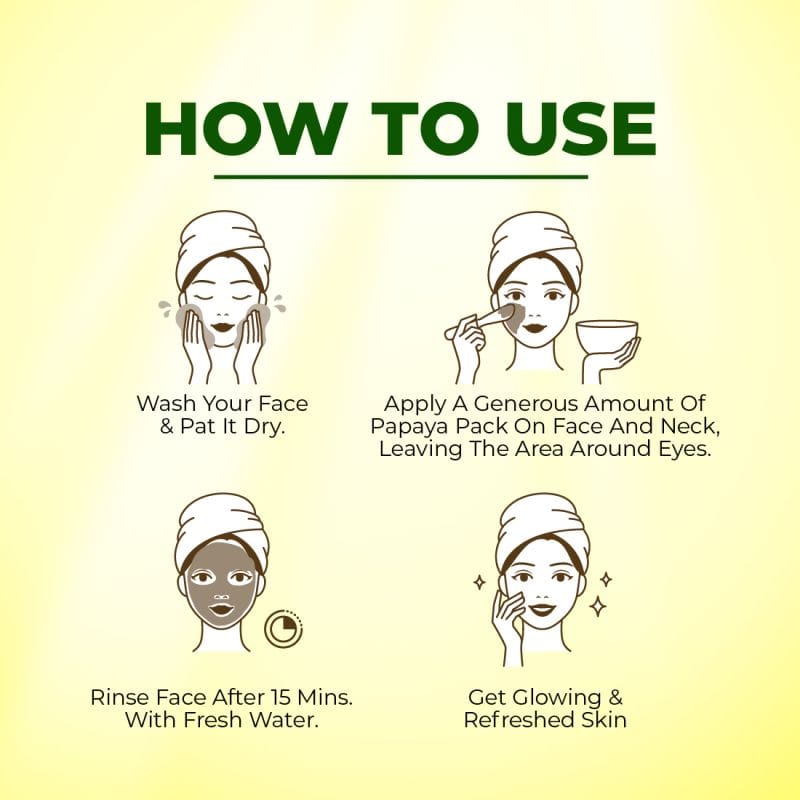 HOW TO USE

Wash Your Face & Pat It Dry.

Apply A Generous Amount Of Papaya Pack On Face And Neck, Leaving The Area Around Eyes.

Rinse Face After 15 Mins. With Fresh Water.

Get Glowing & Refreshed Skin