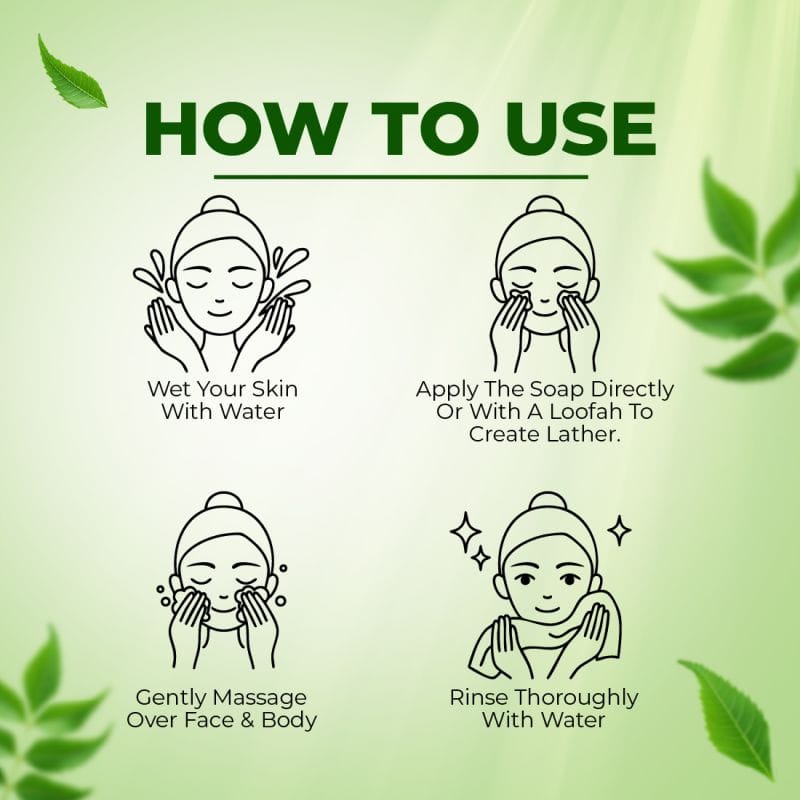 HOW TO USE

Wet Your Skin With Water

Apply The Soap Directly Or With A Loofah To Create Lather.

Gently Massage Over Face & Body

Rinse Thoroughly With Water