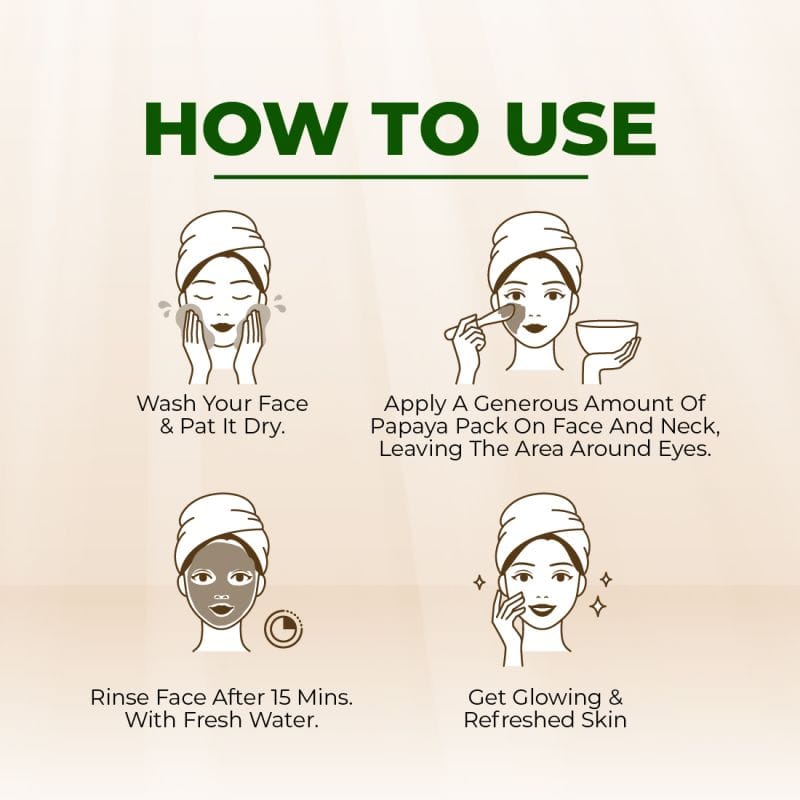 HOW TO USE

Wash Your Face & Pat It Dry.

Apply A Generous Amount Of Papaya Pack On Face And Neck, Leaving The Area Around Eyes.

Rinse Face After 15 Mins. With Fresh Water.

Get Glowing & Refreshed Skin